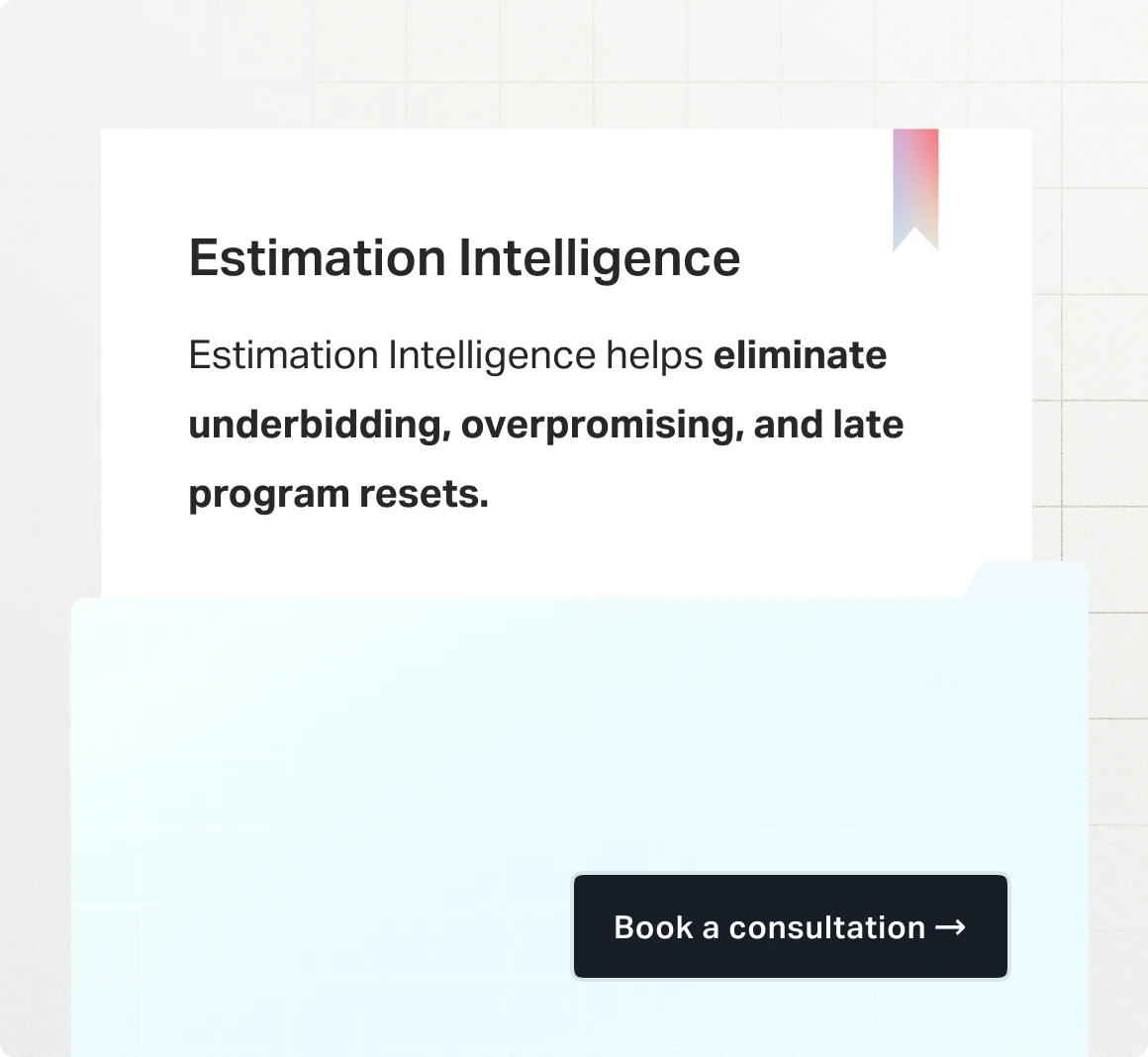 Estimation Intelligence

Estimation Intelligence helps eliminate underbidding, overpromising, and late program resets.

Book a consultation →